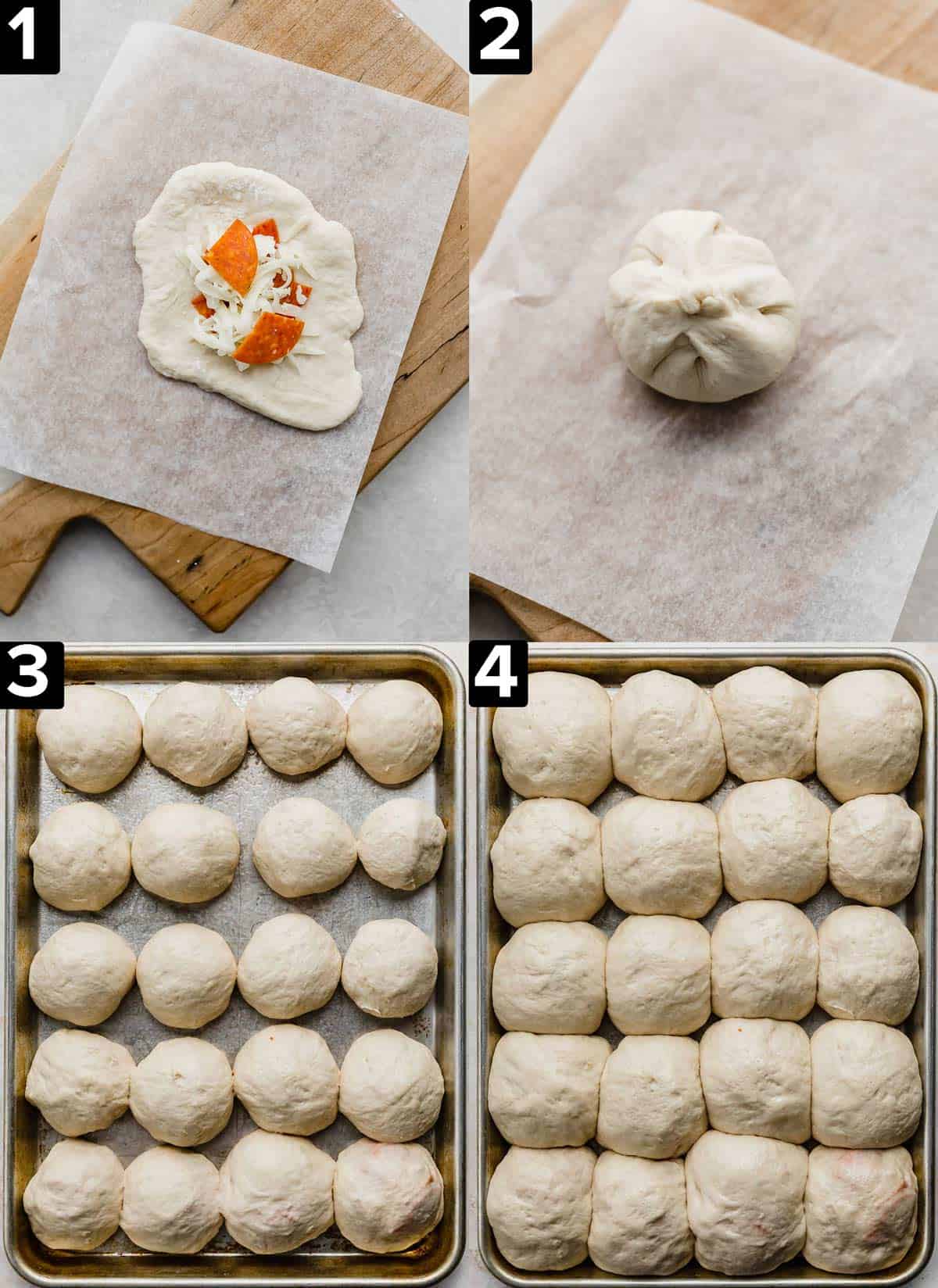 1

2

3

4