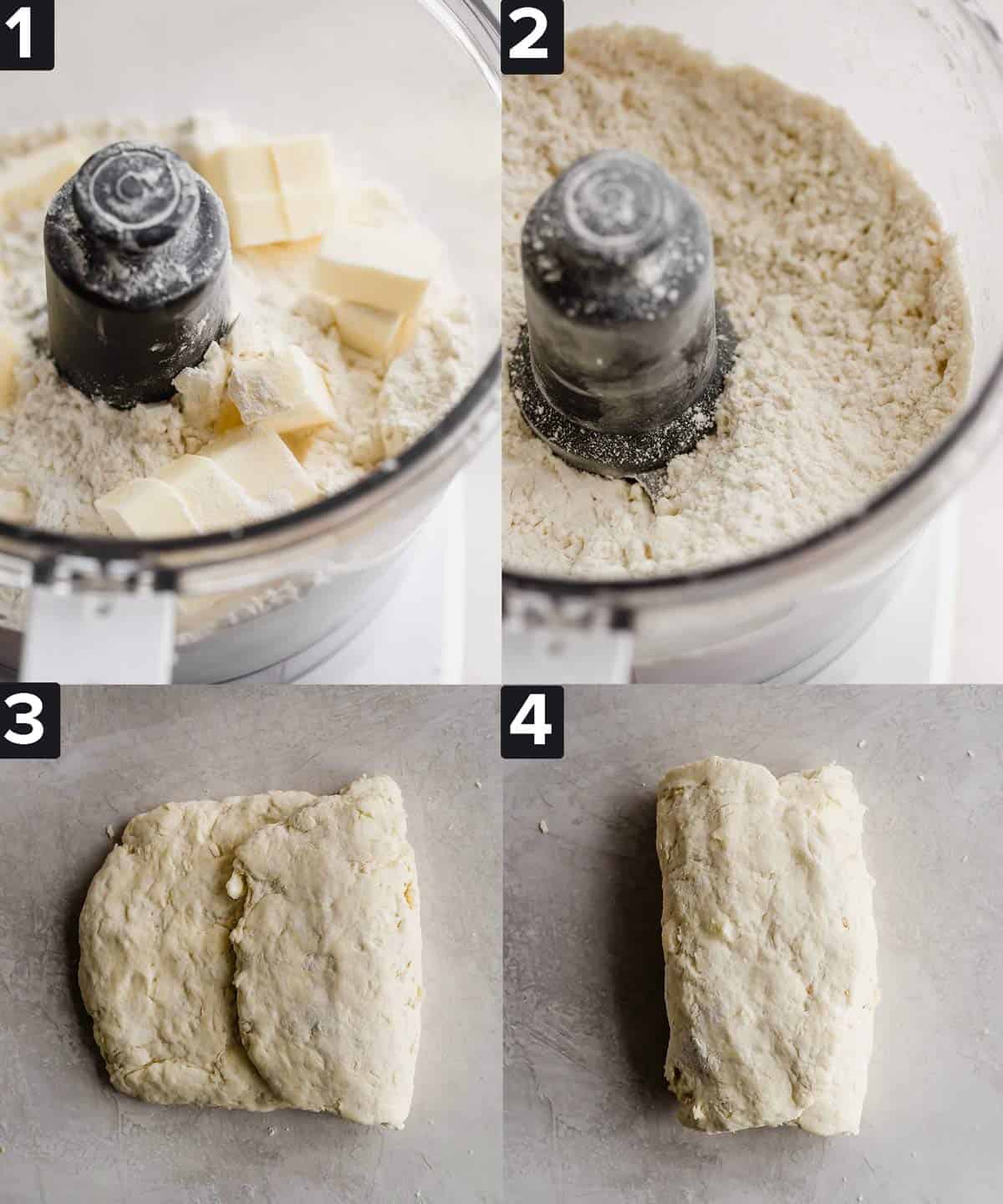 1

2

3

4