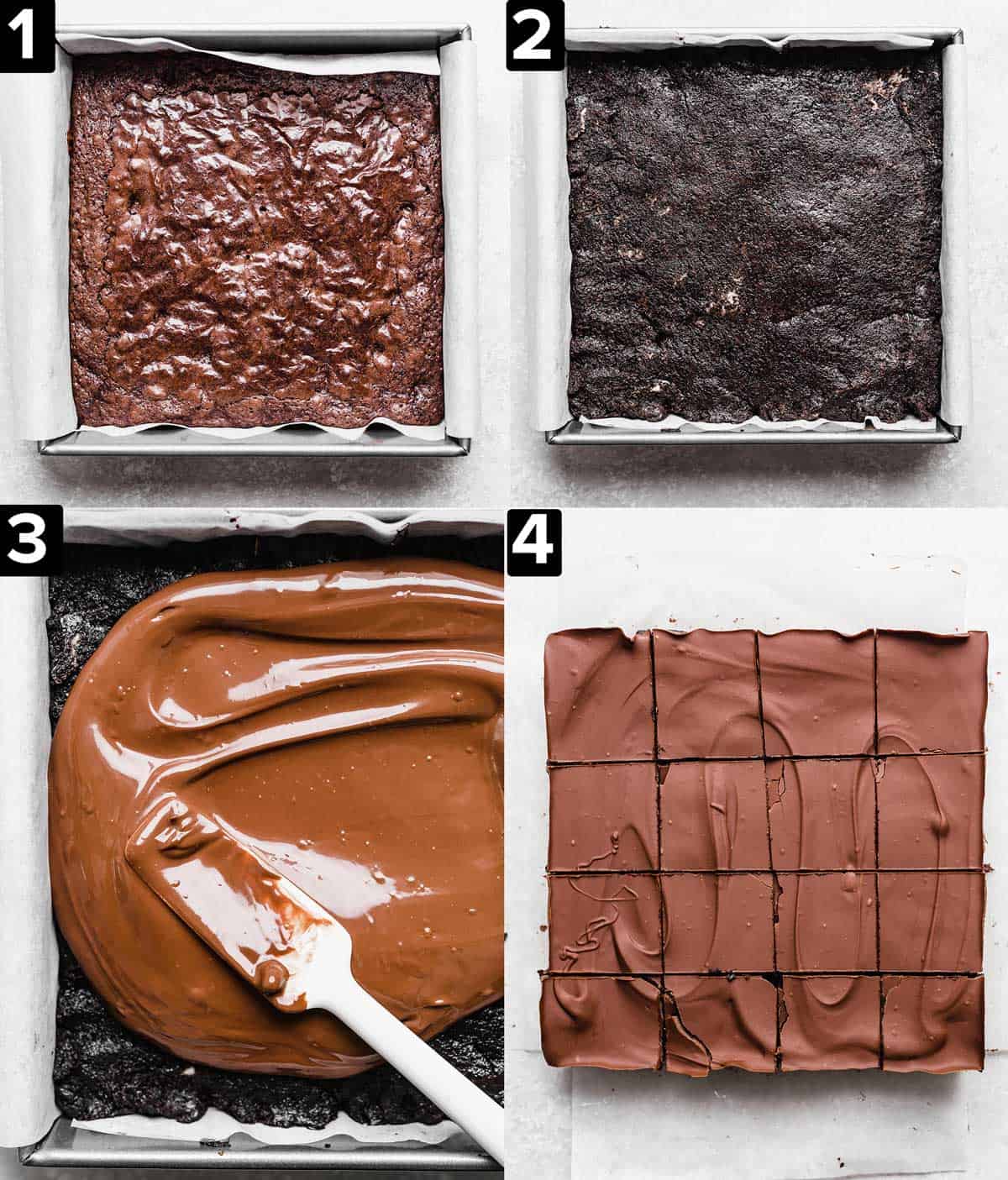 1

2

3

4