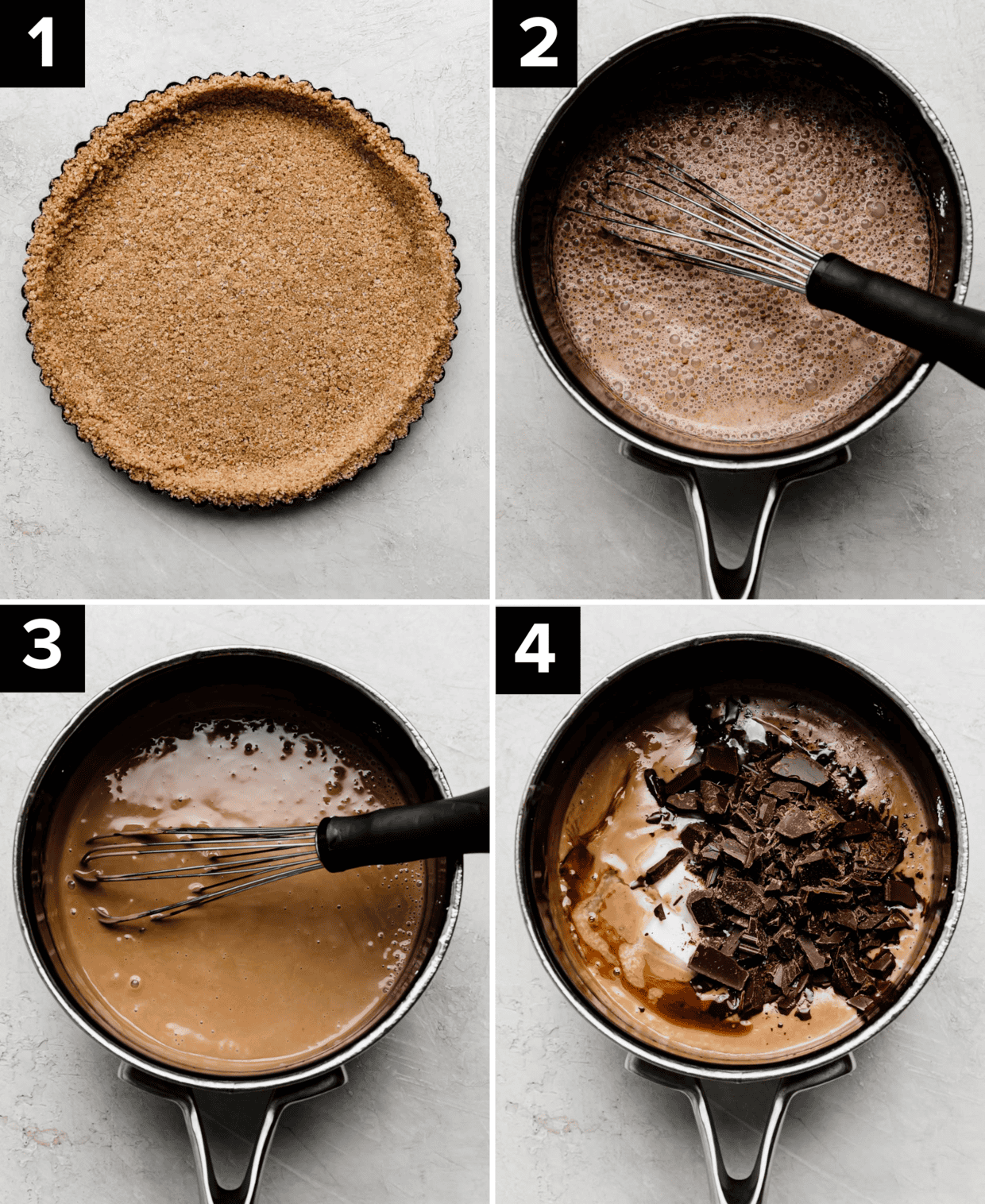 1

2

3

4