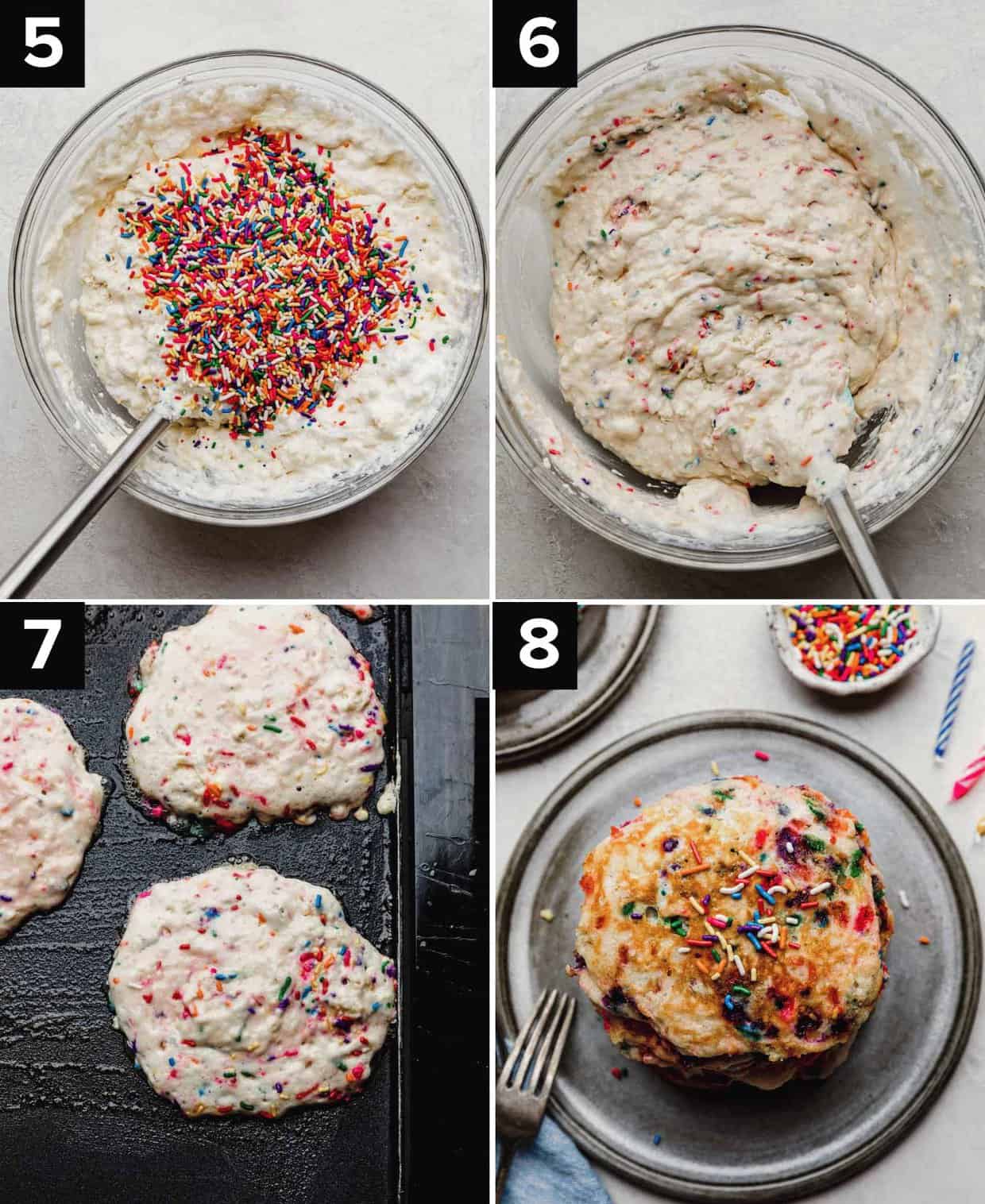 5

6

7

8