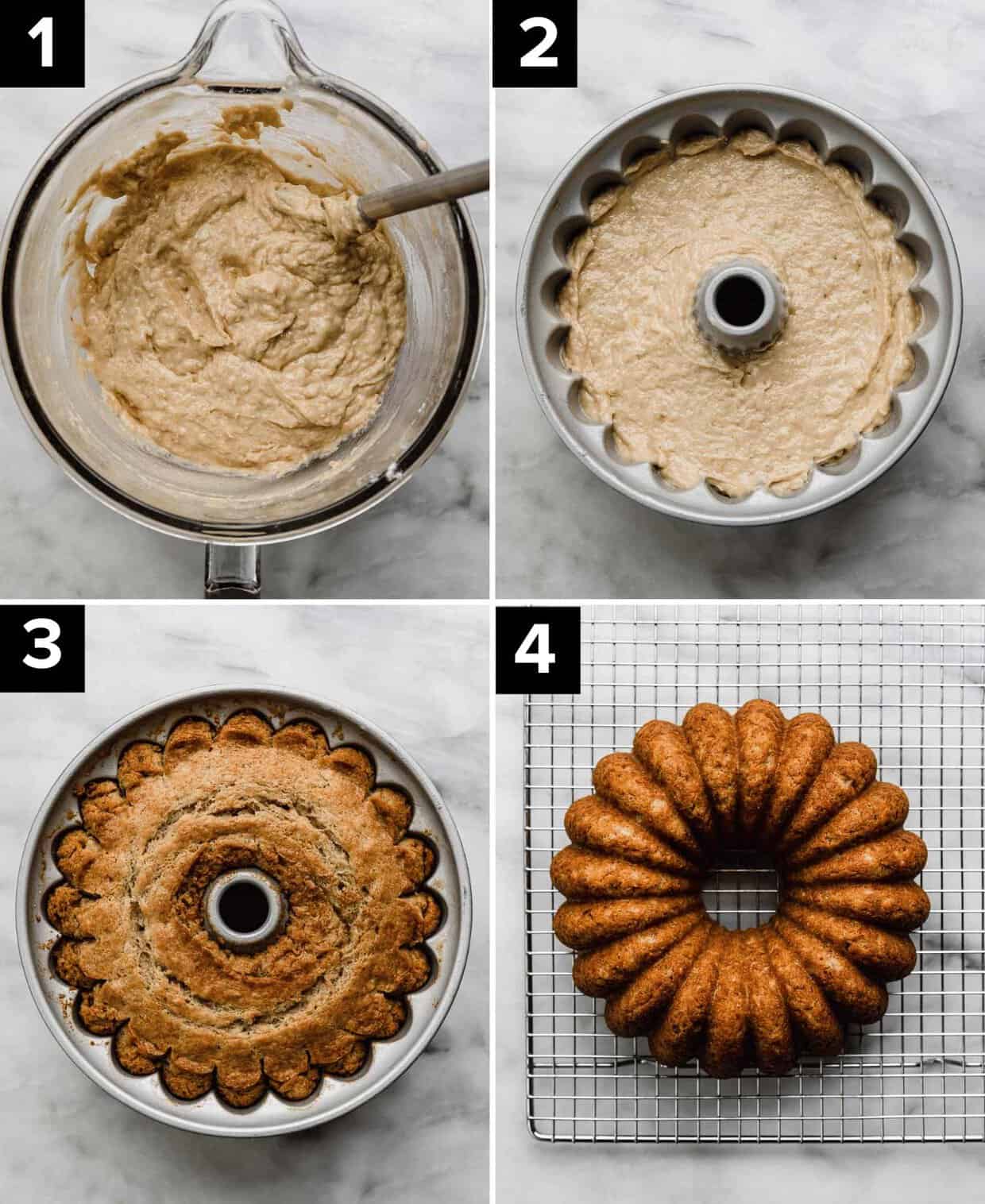 1

2

3

4