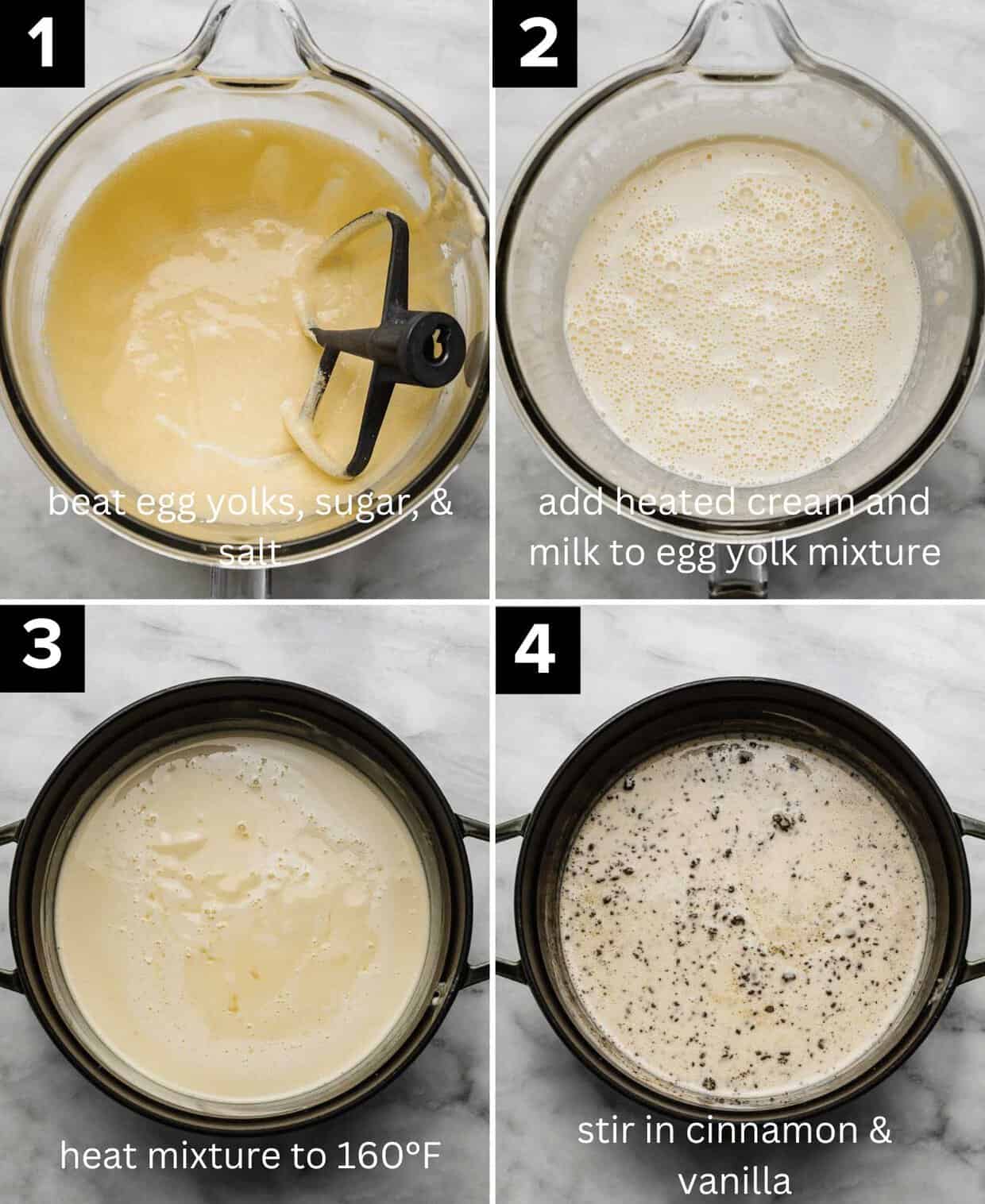 1

beat egg yolks, sugar, & salt

2

add heated cream and milk to egg yolk mixture

3

heat mixture to 160°F

4

stir in cinnamon & vanilla