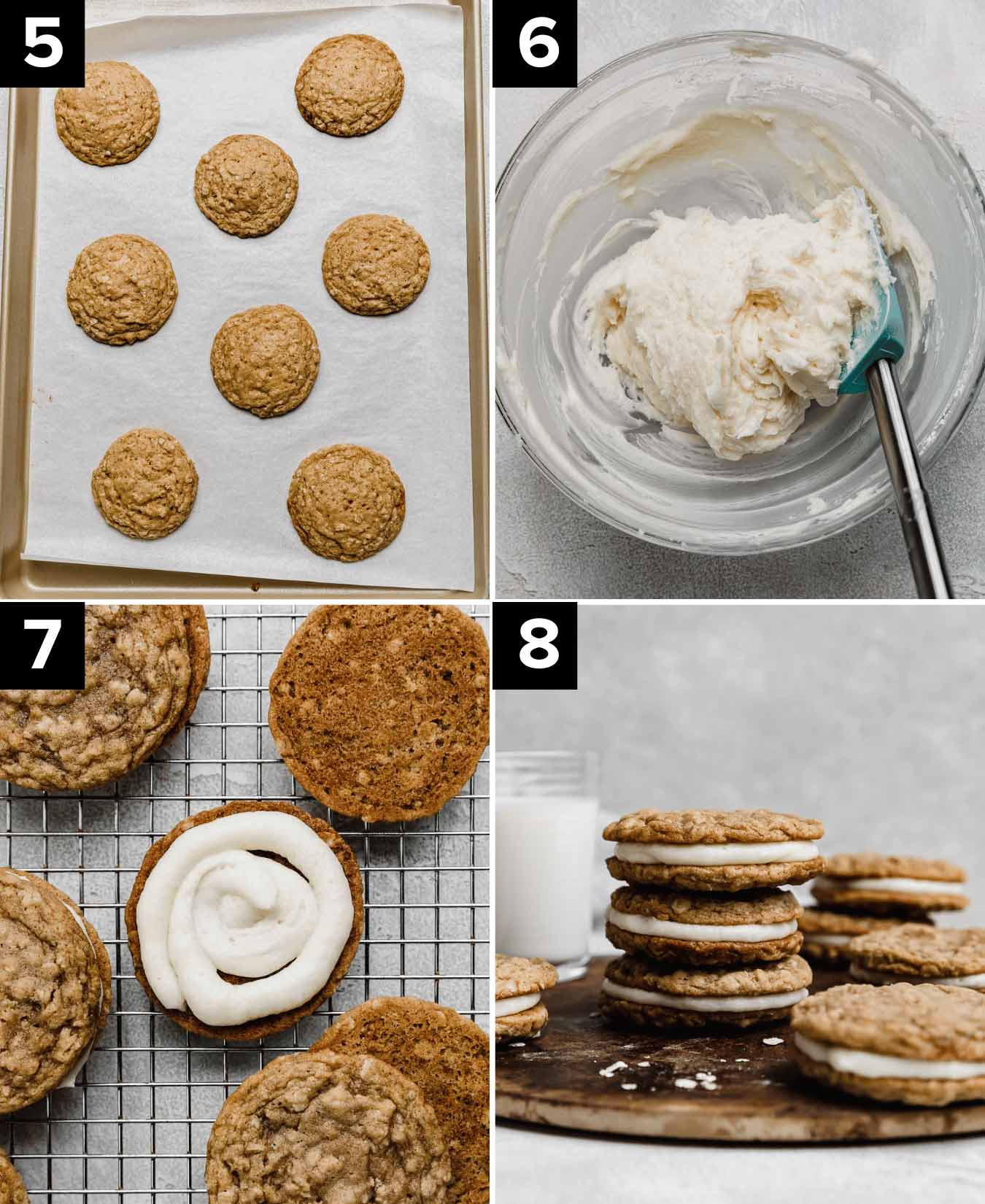 5

6

7

8