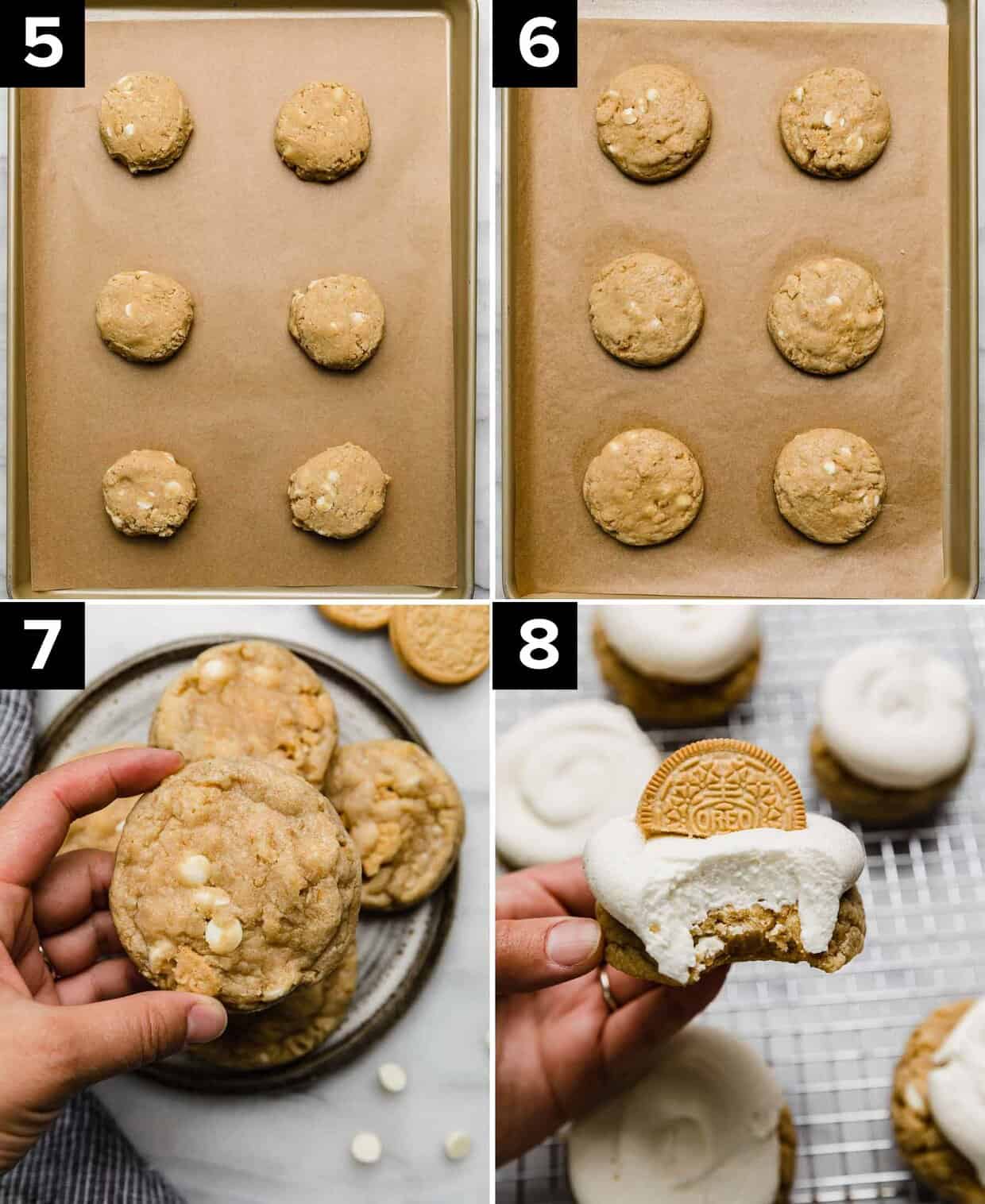 5

6

7

8

OREO