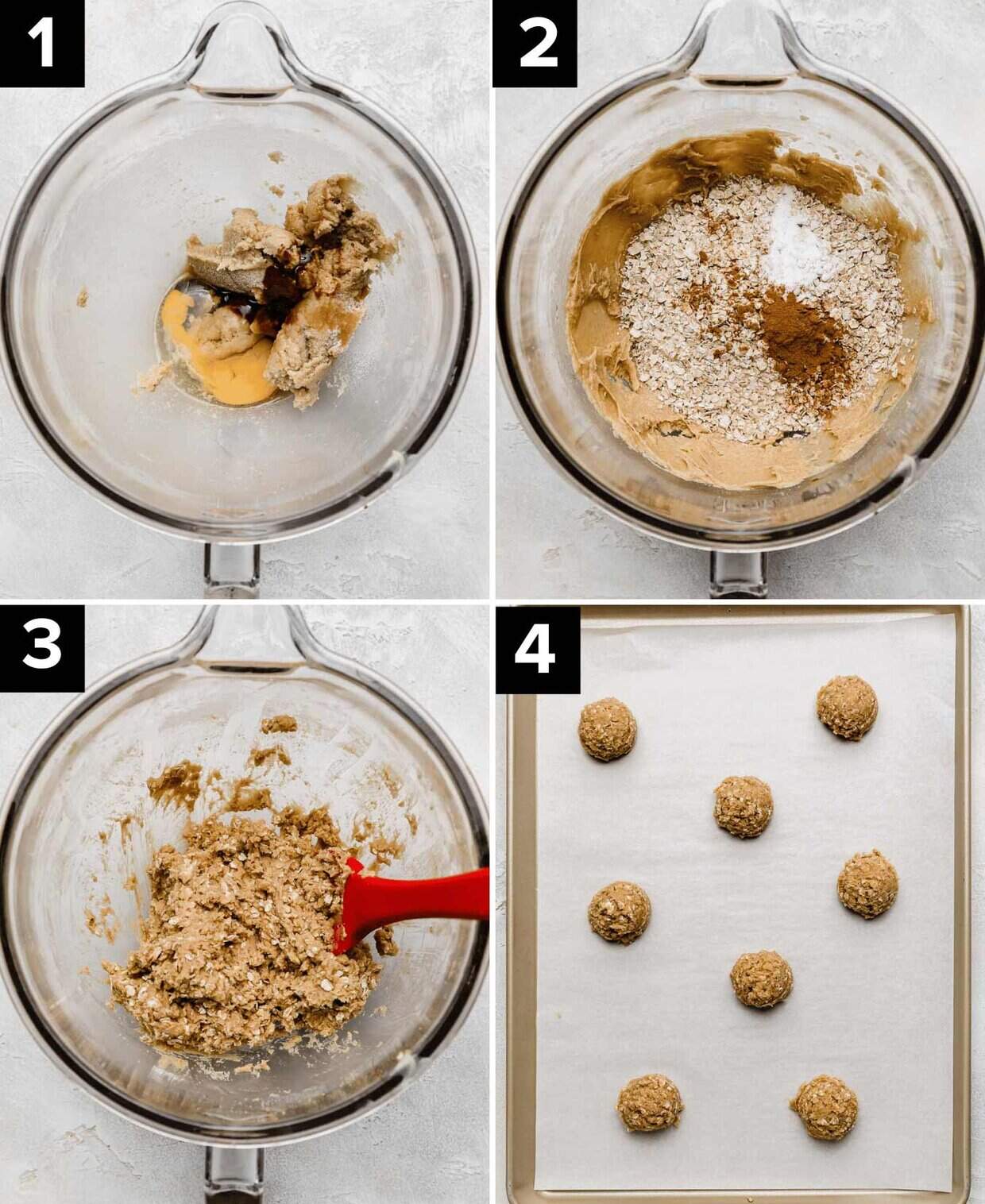 1

2

3

4