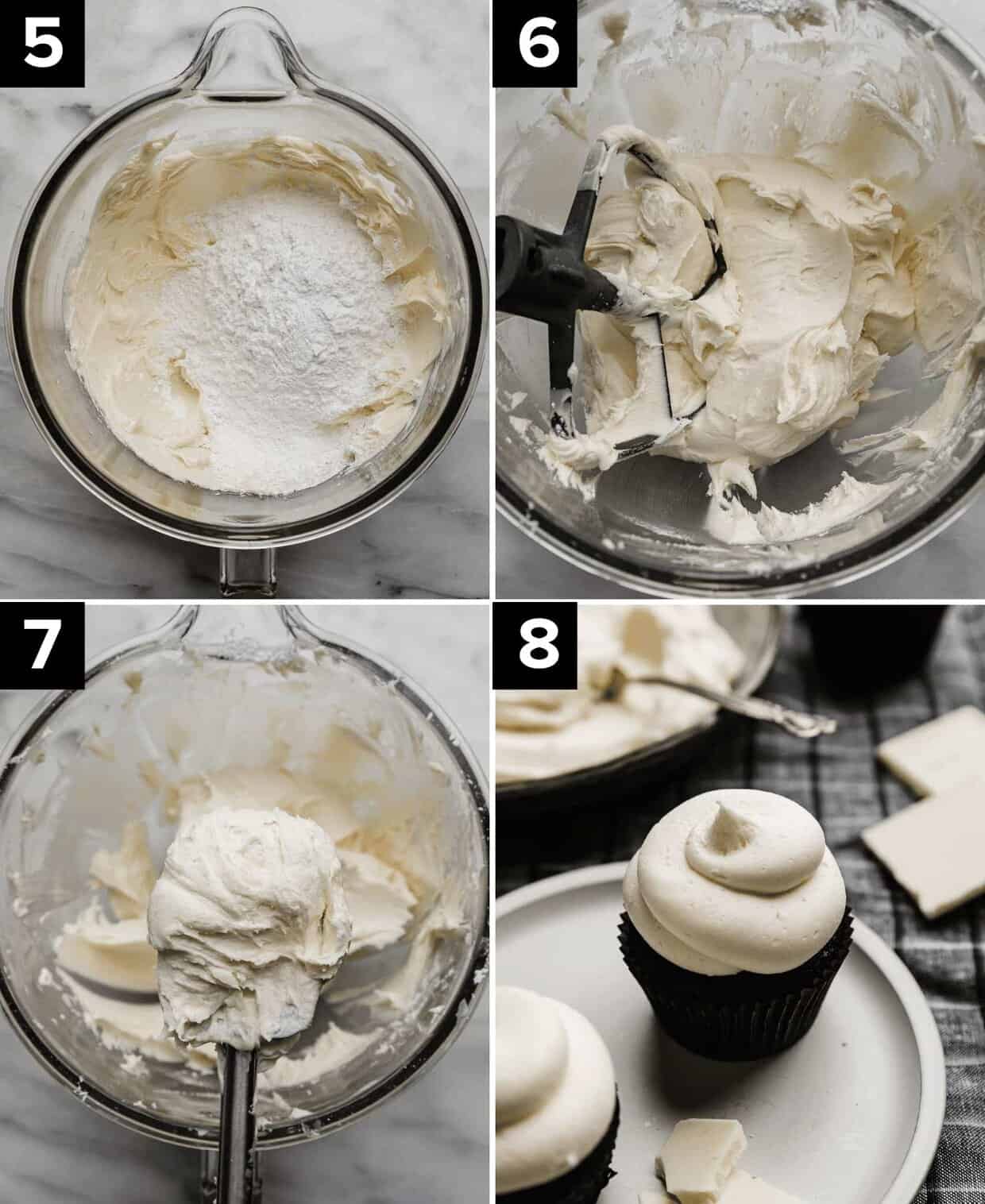 5

6

7

8